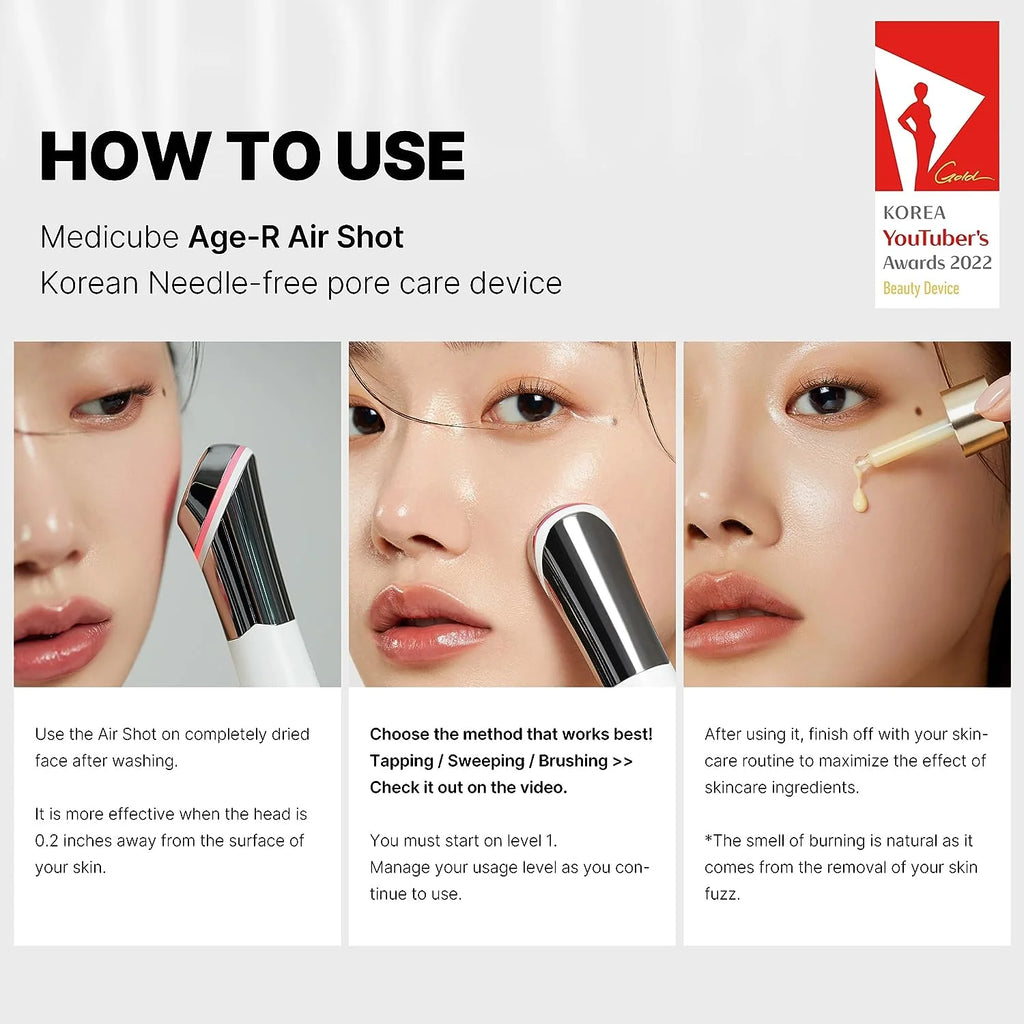 HOW TO USE

Medicube Age-R Air Shot
Korean Needle-free pore care device

Gold

KOREA
YouTuber's
Awards 2022
Beauty Device

Use the Air Shot on completely dried face after washing.

It is more effective when the head is 0.2 inches away from the surface of your skin.

Choose the method that works best! Tapping / Sweeping / Brushing >> Check it out on the video.

You must start on level 1.
Manage your usage level as you continue to use.

After using it, finish off with your skincare routine to maximize the effect of skincare ingredients.

*The smell of burning is natural as it comes from the removal of your skin fuzz.